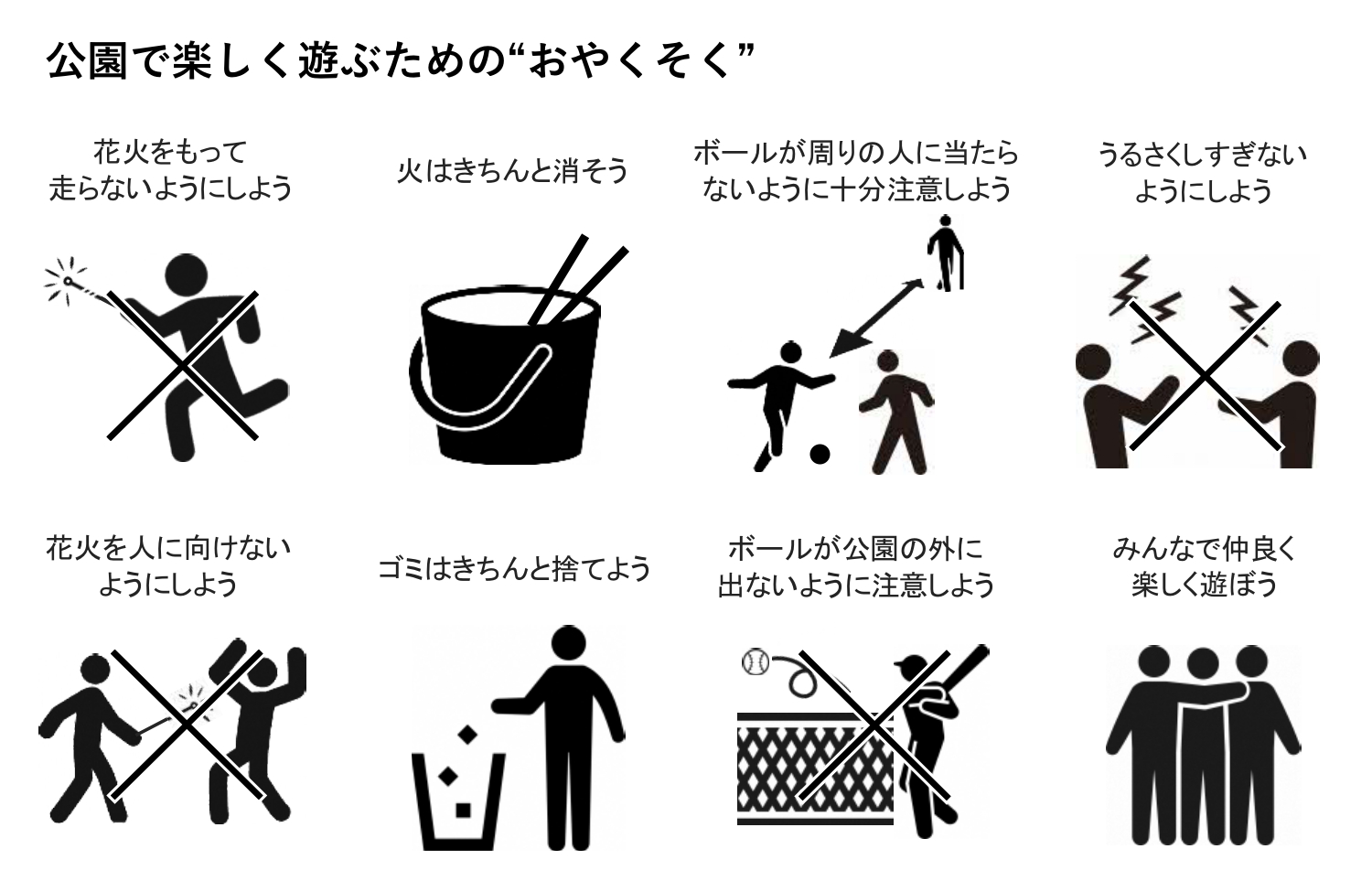 公園で楽しく遊ぶための“おやくそく”

花火をもって走らないようにしよう

火はきちんと消そう

ボールが周りの人に当たらないように十分注意しよう

うるさくしすぎないようにしよう

花火を人に向けないようにしよう

ゴミはきちんと捨てよう

ボールが公園の外に出ないように注意しよう

みんなで仲良く楽しく遊ぼう